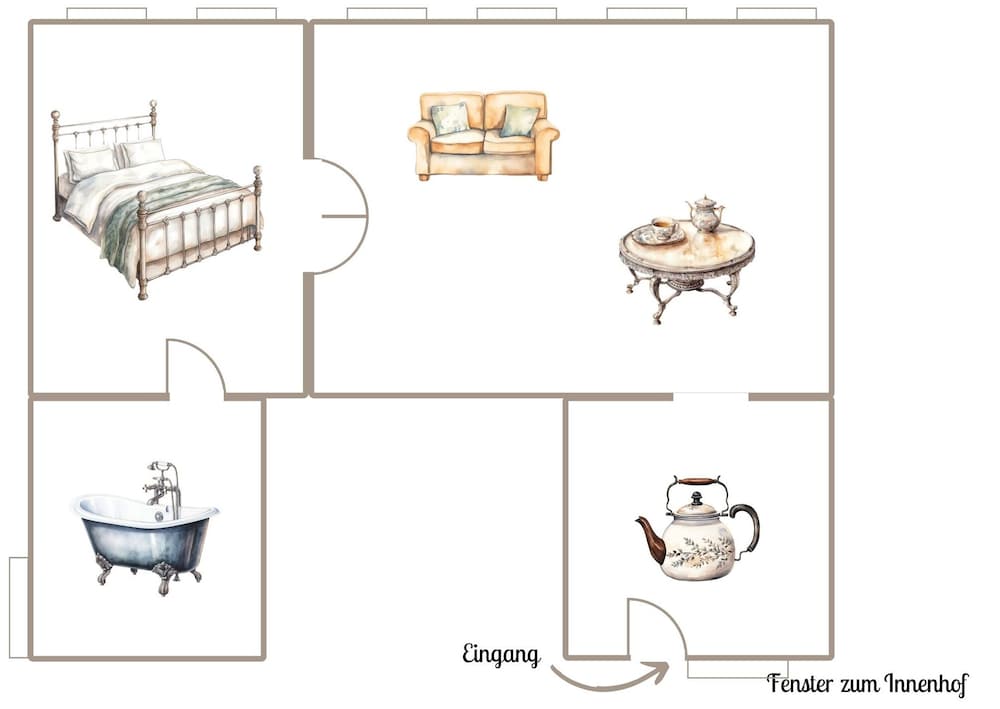 Eingang

Fenster zum Innenhof