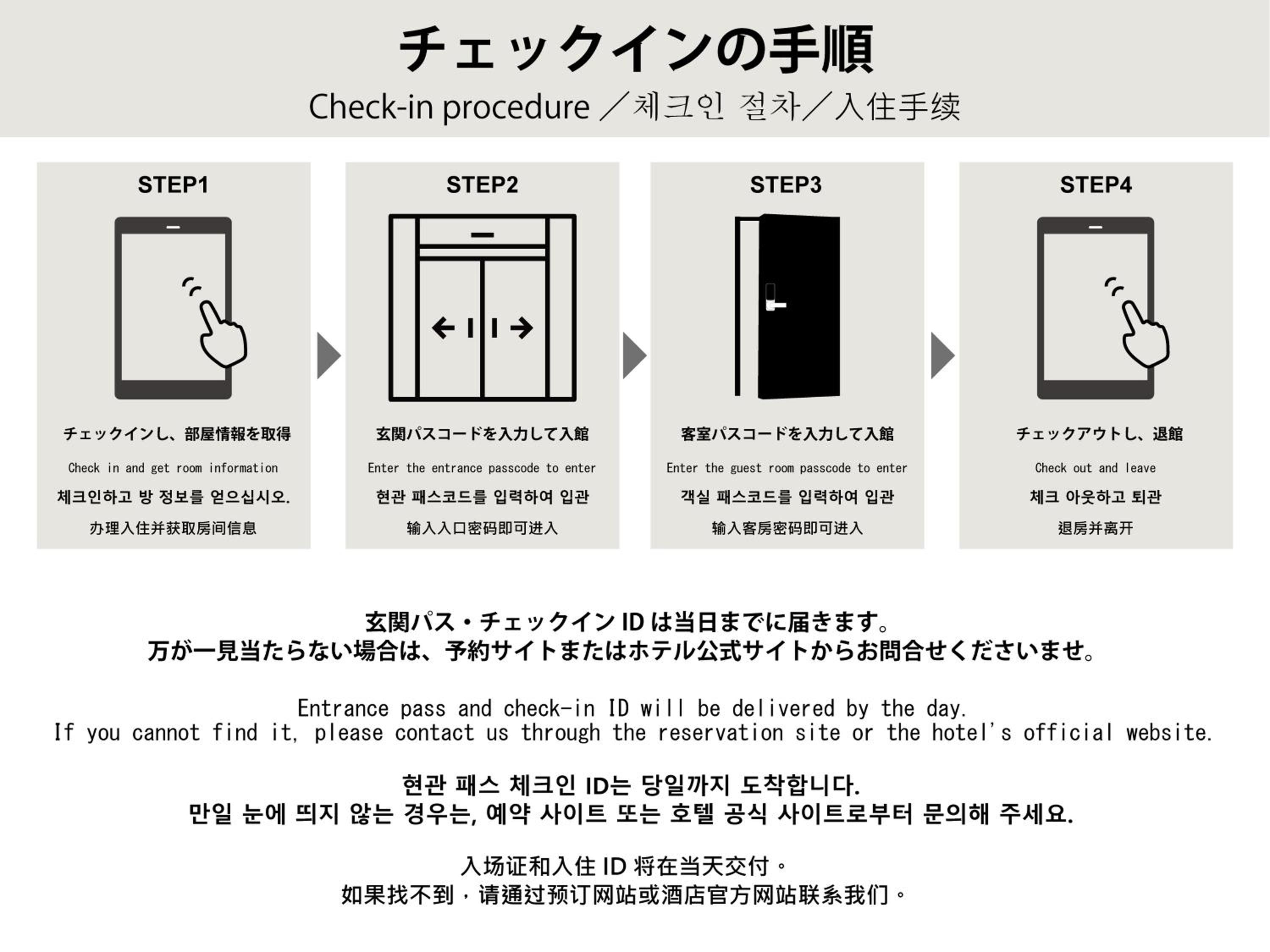 チェックインの手順

Check-in procedure ／체크인 절차／入住手续

STEP1

チェックインし、部屋情報を取得

Check in and get room information

체크인하고 방 정보를 얻으십시오.

办理入住并获取房间信息

STEP2

玄関パスコードを入力して入館

Enter the entrance passcode to enter

현관 패스코드를 입력하여 입관

输入入口密码即可进入

STEP3

客室パスコードを入力して入館

Enter the guest room passcode to enter

객실 패스코드를 입력하여 입관

输入客房密码即可进入

STEP4

チェックアウトし、退館

Check out and leave

체크 아웃하고 퇴관

退房并离开

玄関パス・チェックイン ID は当日までに届きます。
万が一見当たらない場合は、予約サイトまたはホテル公式サイトからお問合せくださいませ。

Entrance pass and check-in ID will be delivered by the day.
If you cannot find it, please contact us through the reservation site or the hotel's official website.

현관 패스 체크인 ID는 당일까지 도착합니다.
만일 눈에 띄지 않는 경우는, 예약 사이트 또는 호텔 공식 사이트로부터 문의해 주세요.

入场证和入住 ID 将在当天交付。
如果找不到，请通过预订网站或酒店官方网站联系我们。