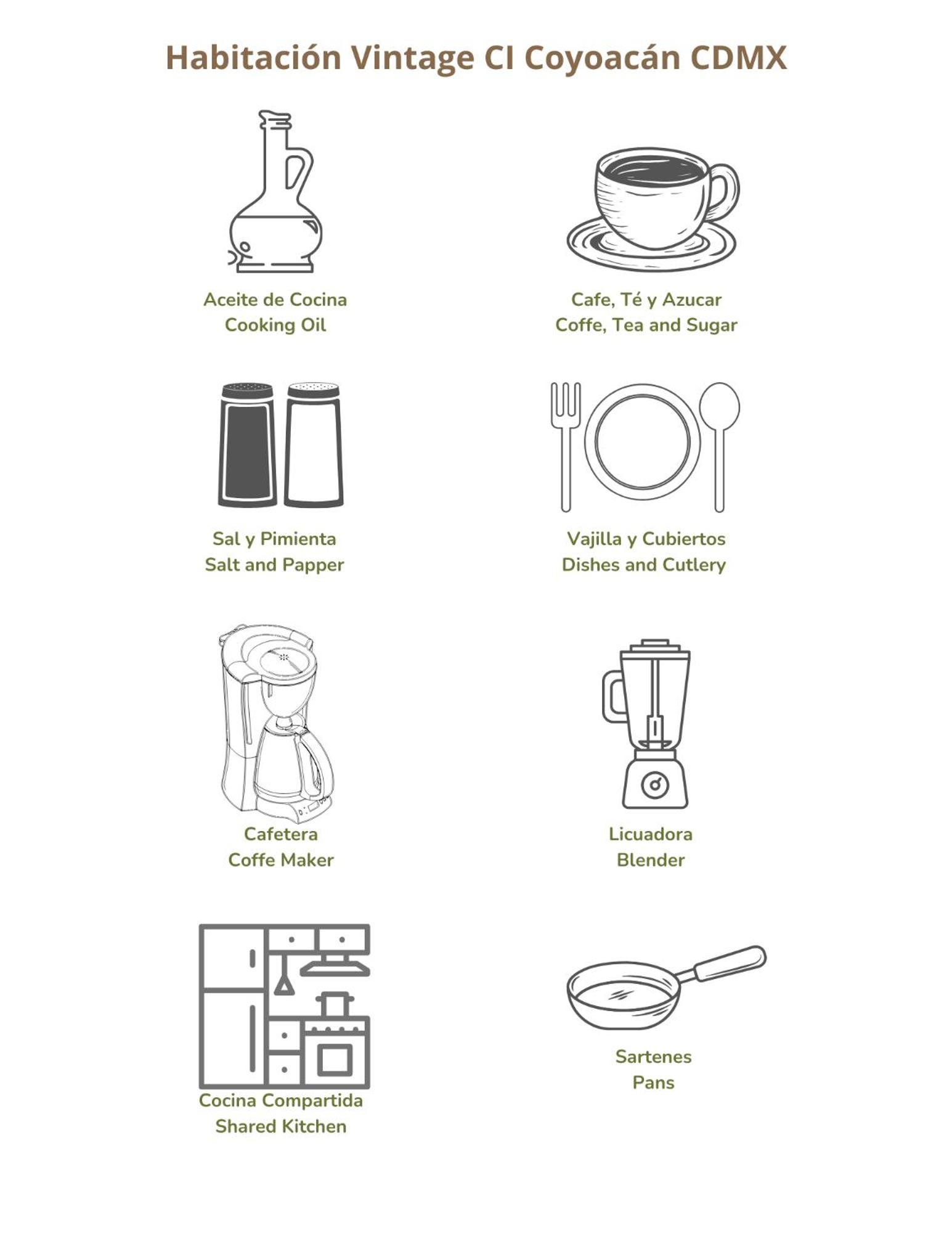 Habitación Vintage CI Coyoacán CDMX

Aceite de Cocina
Cooking Oil

Cafe, Té y Azucar
Coffe, Tea and Sugar

Sal y Pimienta
Salt and Papper

Vajilla y Cubiertos
Dishes and Cutlery

Cafetera
Coffe Maker

Licuadora
Blender

Cocina Compartida
Shared Kitchen

Sartenes
Pans