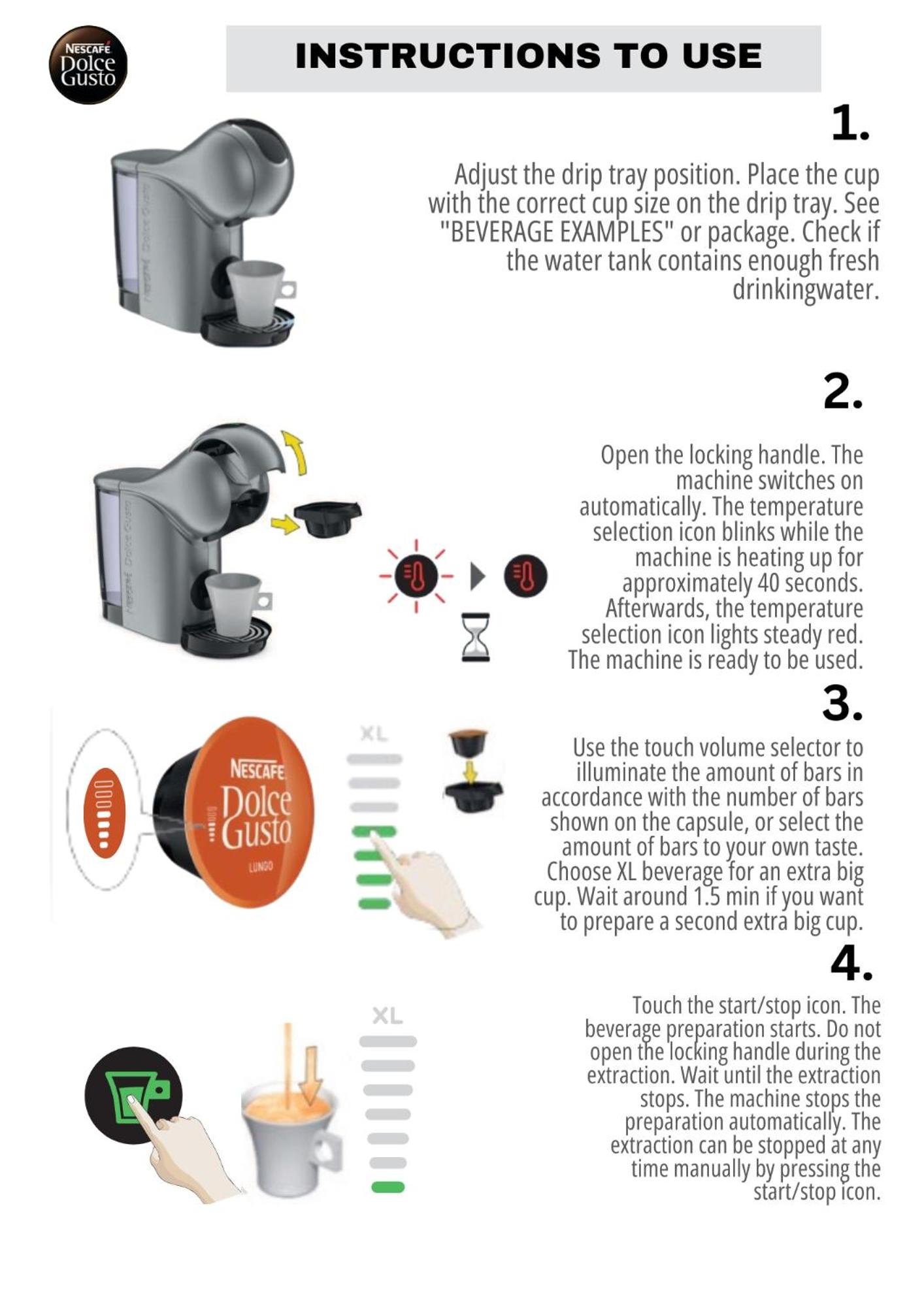 NESCAFÉ Dolce Gusto

INSTRUCTIONS TO USE

1.

Adjust the drip tray position. Place the cup with the correct cup size on the drip tray. See "BEVERAGE EXAMPLES" or package. Check if the water tank contains enough fresh drinkingwater.

2.

Open the locking handle. The machine switches on automatically. The temperature selection icon blinks while the machine is heating up for approximately 40 seconds. Afterwards, the temperature selection icon lights steady red. The machine is ready to be used.

3.

NESCAFÉ Dolce Gusto LUNGO

XL

Use the touch volume selector to illuminate the amount of bars in accordance with the number of bars shown on the capsule, or select the amount of bars to your own taste. Choose XL beverage for an extra big cup. Wait around 1.5 min if you want to prepare a second extra big cup.

4.

XL

Touch the start/stop icon. The beverage preparation starts. Do not open the locking handle during the extraction. Wait until the extraction stops. The machine stops the preparation automatically. The extraction can be stopped at any time manually by pressing the start/stop icon.