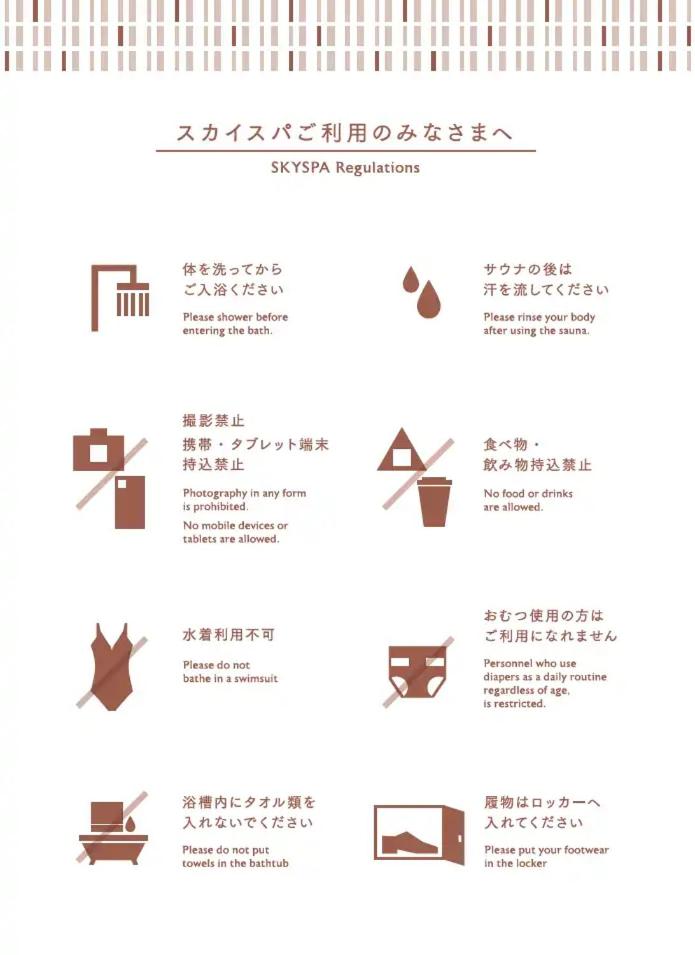 スカイスパご利用のみなさまへ

SKYSPA Regulations

体を洗ってから
ご入浴ください

Please shower before entering the bath.

サウナの後は
汗を流してください

Please rinse your body after using the sauna.

撮影禁止
携帯・タブレット端末
持込禁止

Photography in any form is prohibited.

No mobile devices or tablets are allowed.

食べ物・
飲み物持込禁止

No food or drinks are allowed.

水着利用不可

Please do not bathe in a swimsuit

おむつ使用の方は
ご利用になれません

Personnel who use diapers as a daily routine regardless of age, is restricted.

浴槽内にタオル類を
入れないでください

Please do not put towels in the bathtub

履物はロッカーへ
入れてください

Please put your footwear in the locker