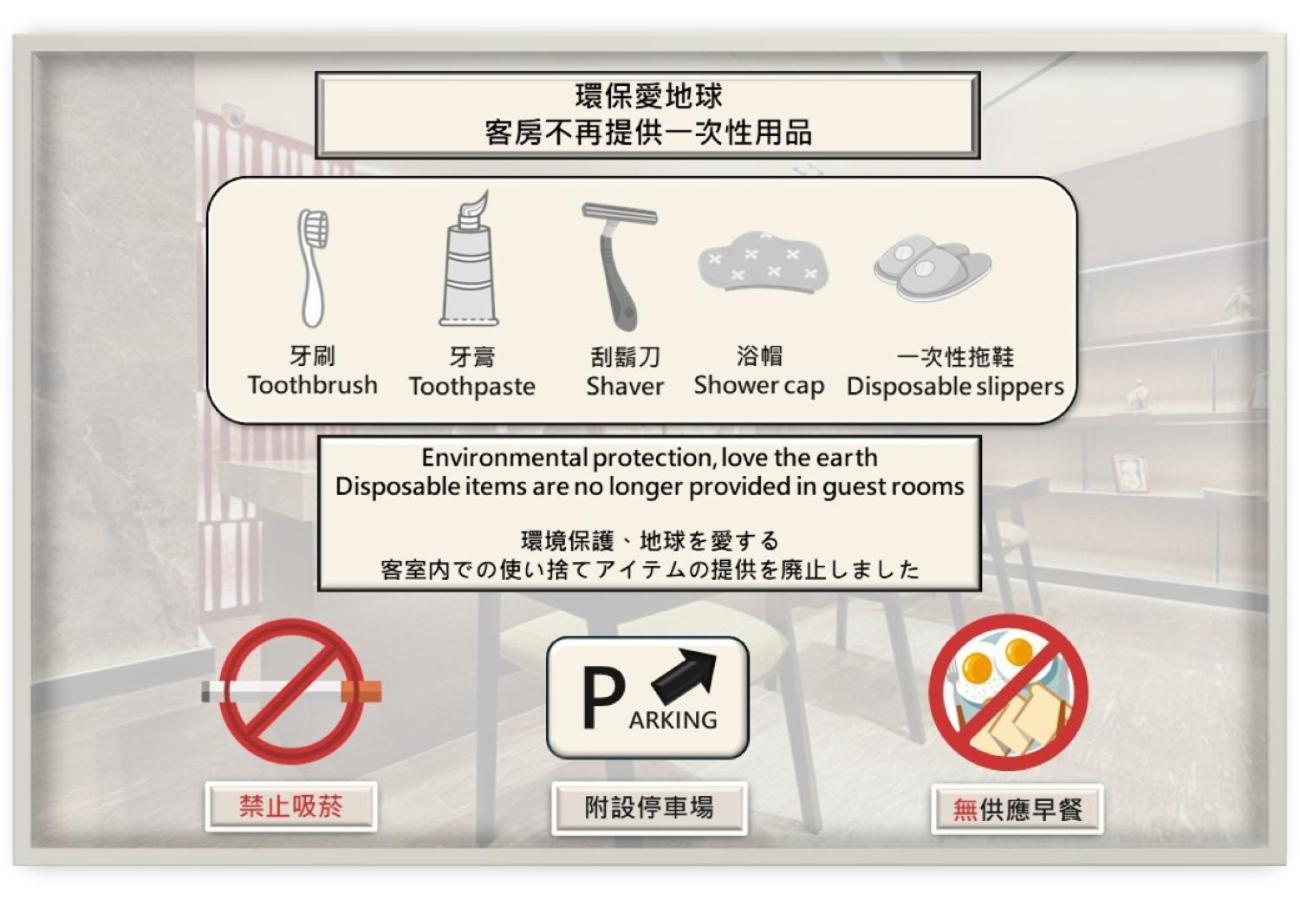 環保愛地球
客房不再提供一次性用品

牙刷
Toothbrush

牙膏
Toothpaste

刮鬍刀
Shaver

浴帽
Shower cap

一次性拖鞋
Disposable slippers

Environmental protection, love the earth
Disposable items are no longer provided in guest rooms

環境保護、地球を愛する
客室内での使い捨てアイテムの提供を廃止しました

PARKING

禁止吸菸

附設停車場

無供應早餐