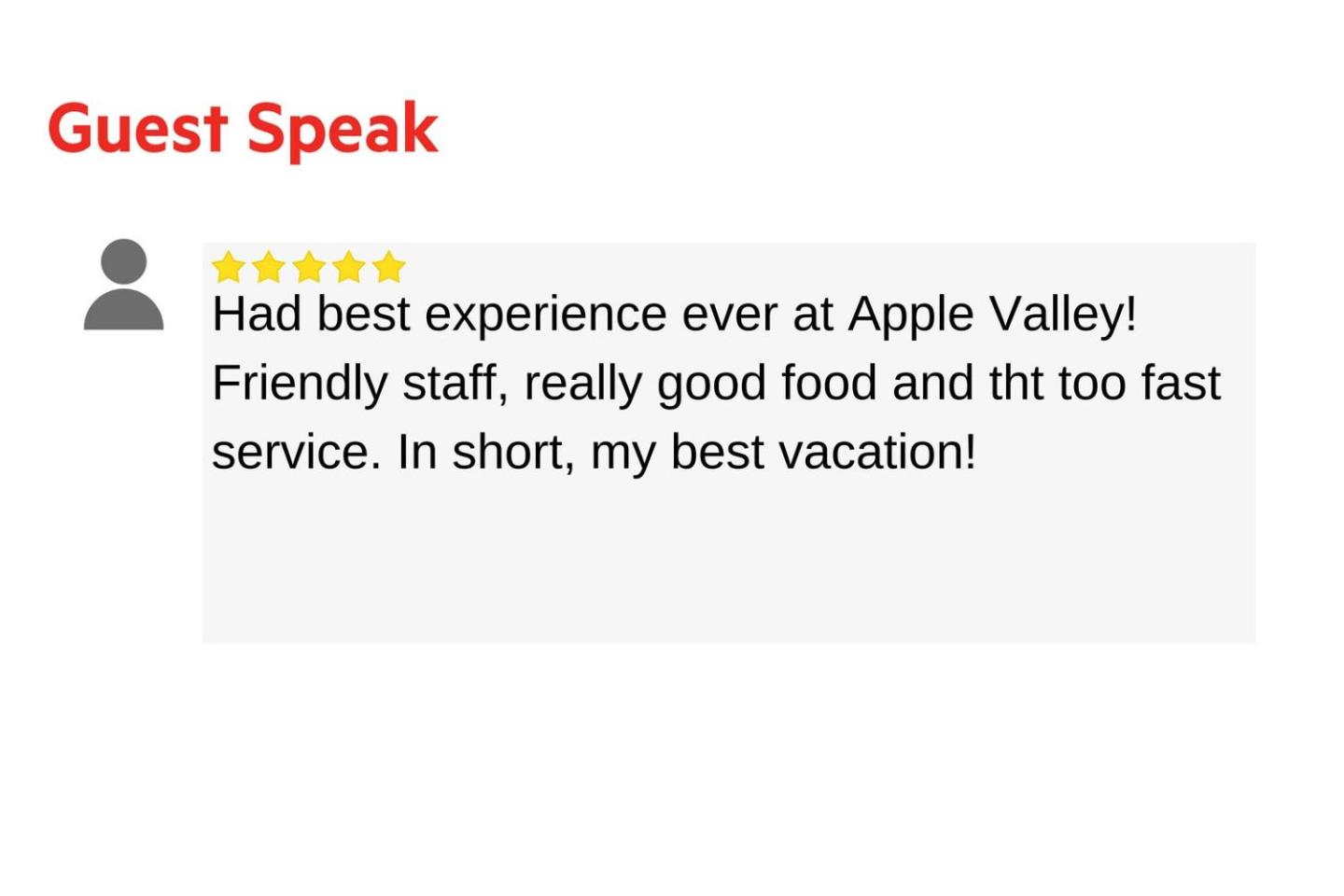 Guest Speak

Had best experience ever at Apple Valley! Friendly staff, really good food and tht too fast service. In short, my best vacation!