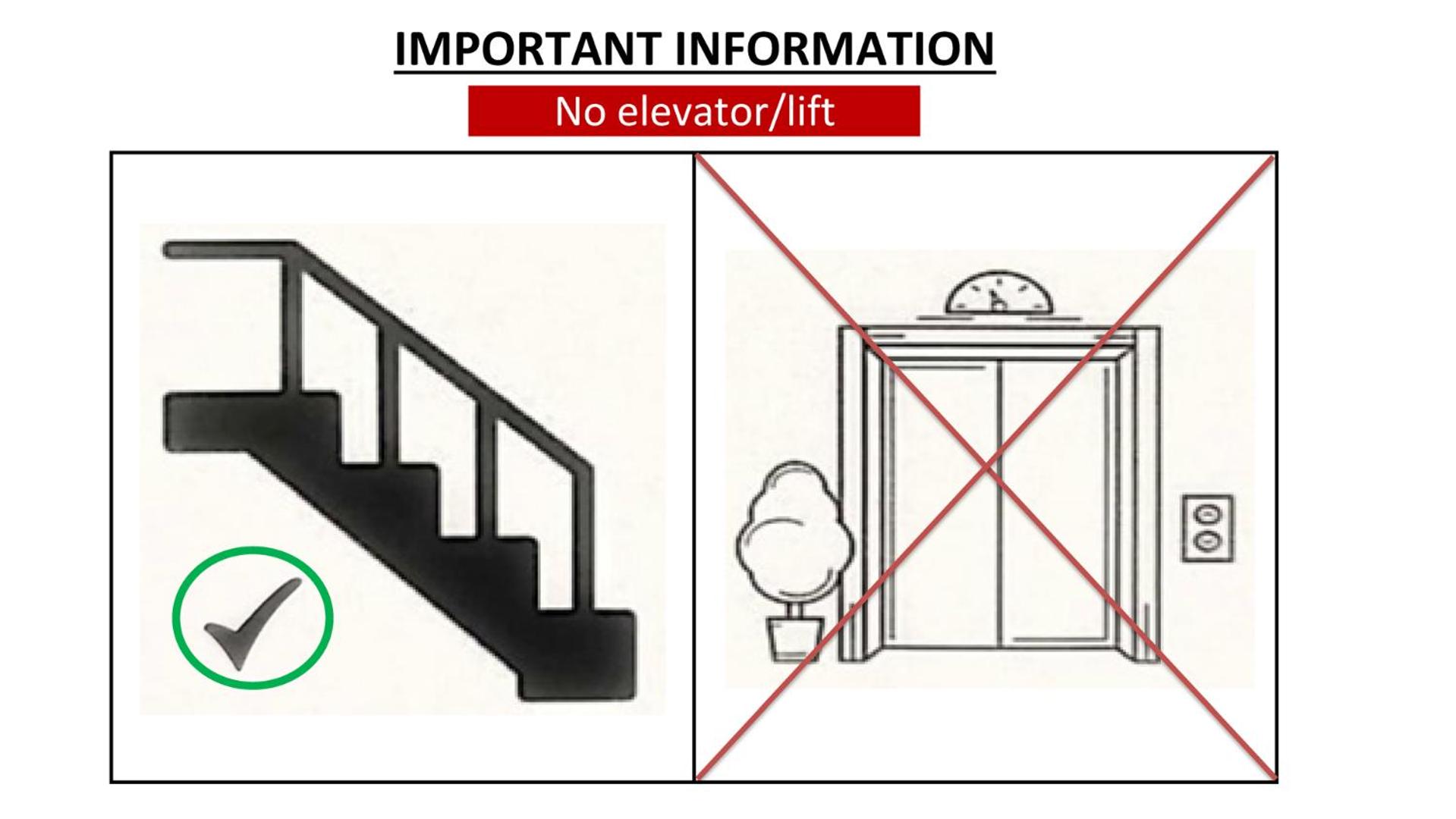 IMPORTANT INFORMATION

No elevator/lift