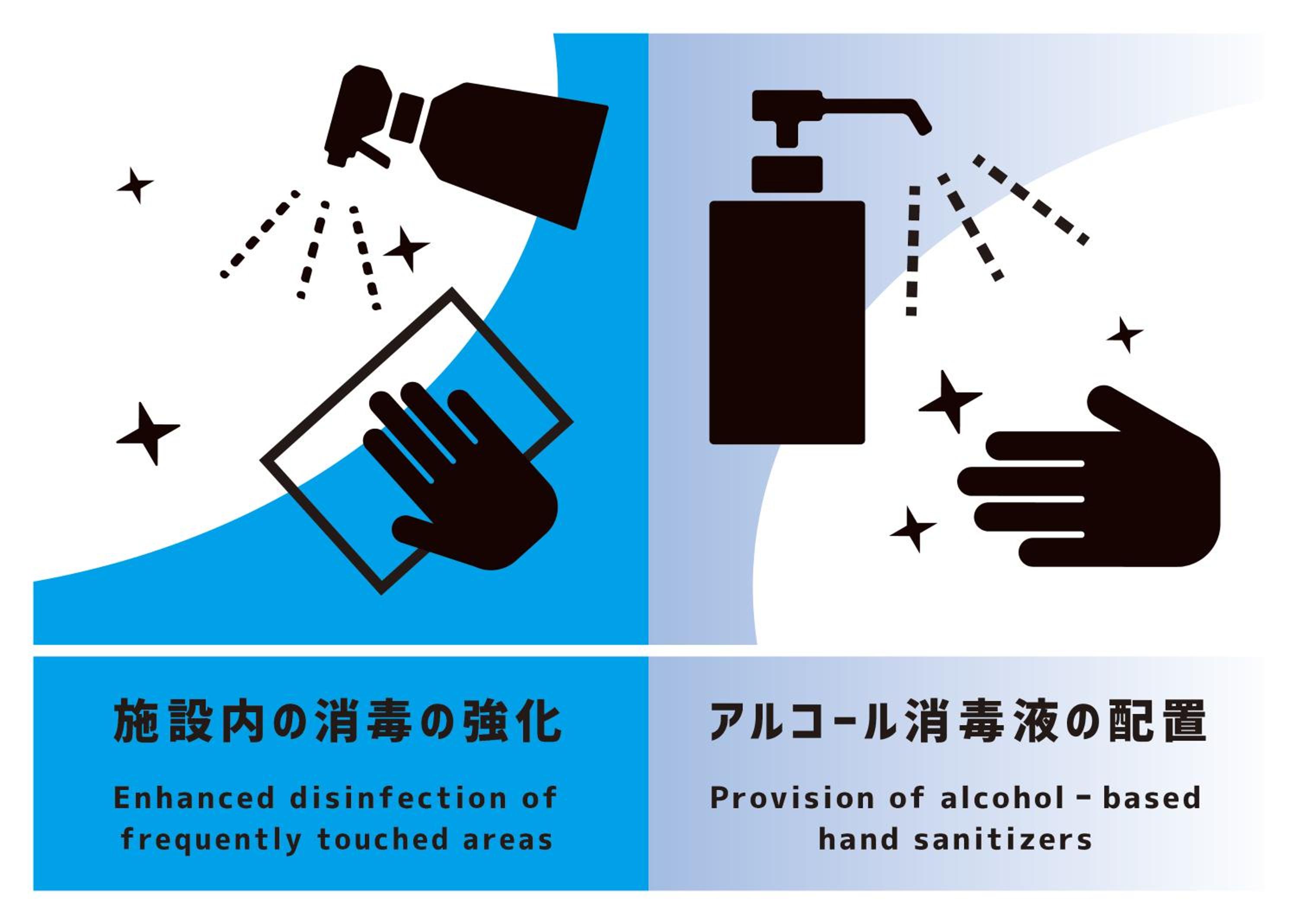 施設内の消毒の強化

Enhanced disinfection of frequently touched areas

アルコール消毒液の配置

Provision of alcohol - based hand sanitizers