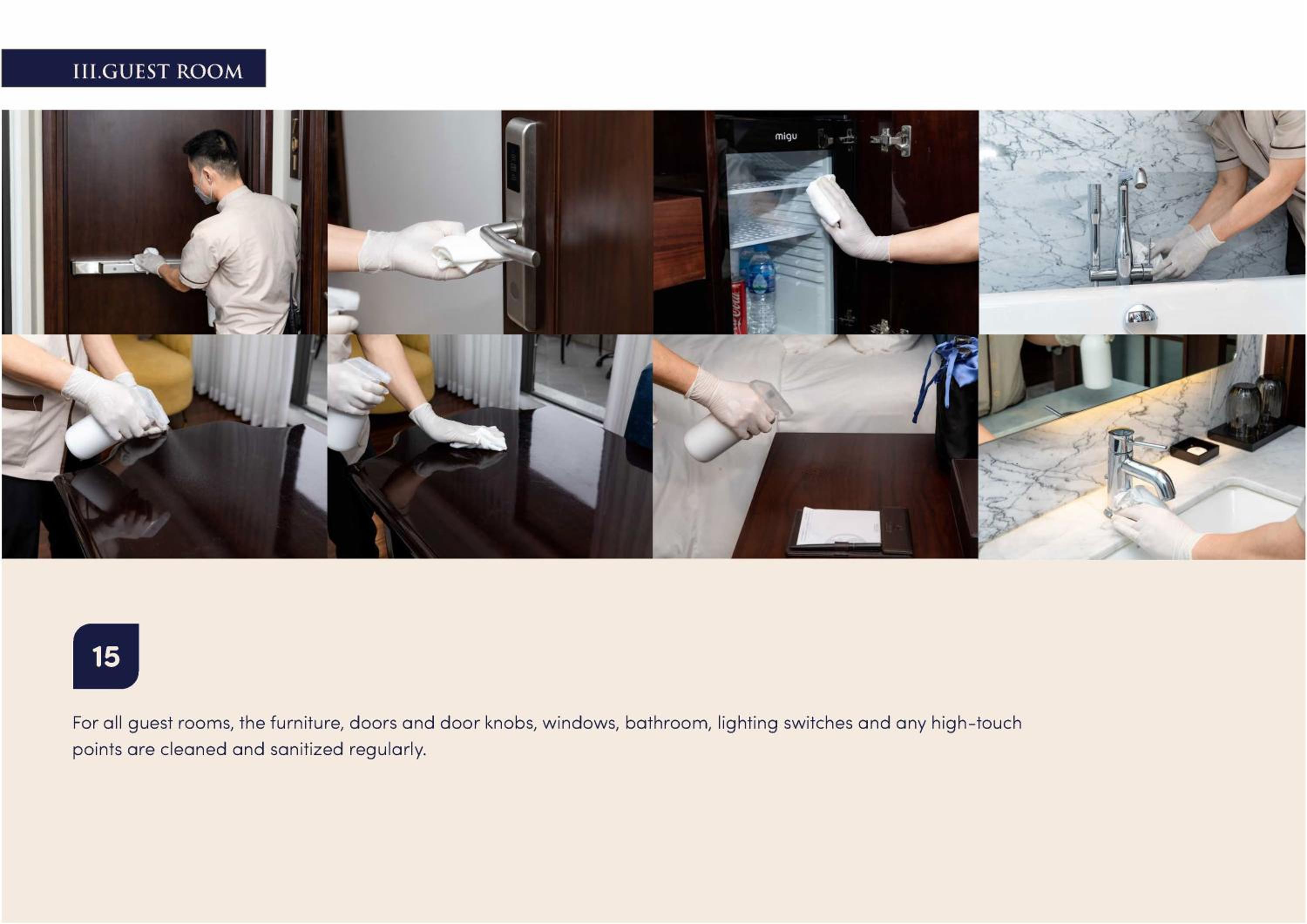 III.GUEST ROOM

migu

15

For all guest rooms, the furniture, doors and door knobs, windows, bathroom, lighting switches and any high-touch points are cleaned and sanitized regularly.