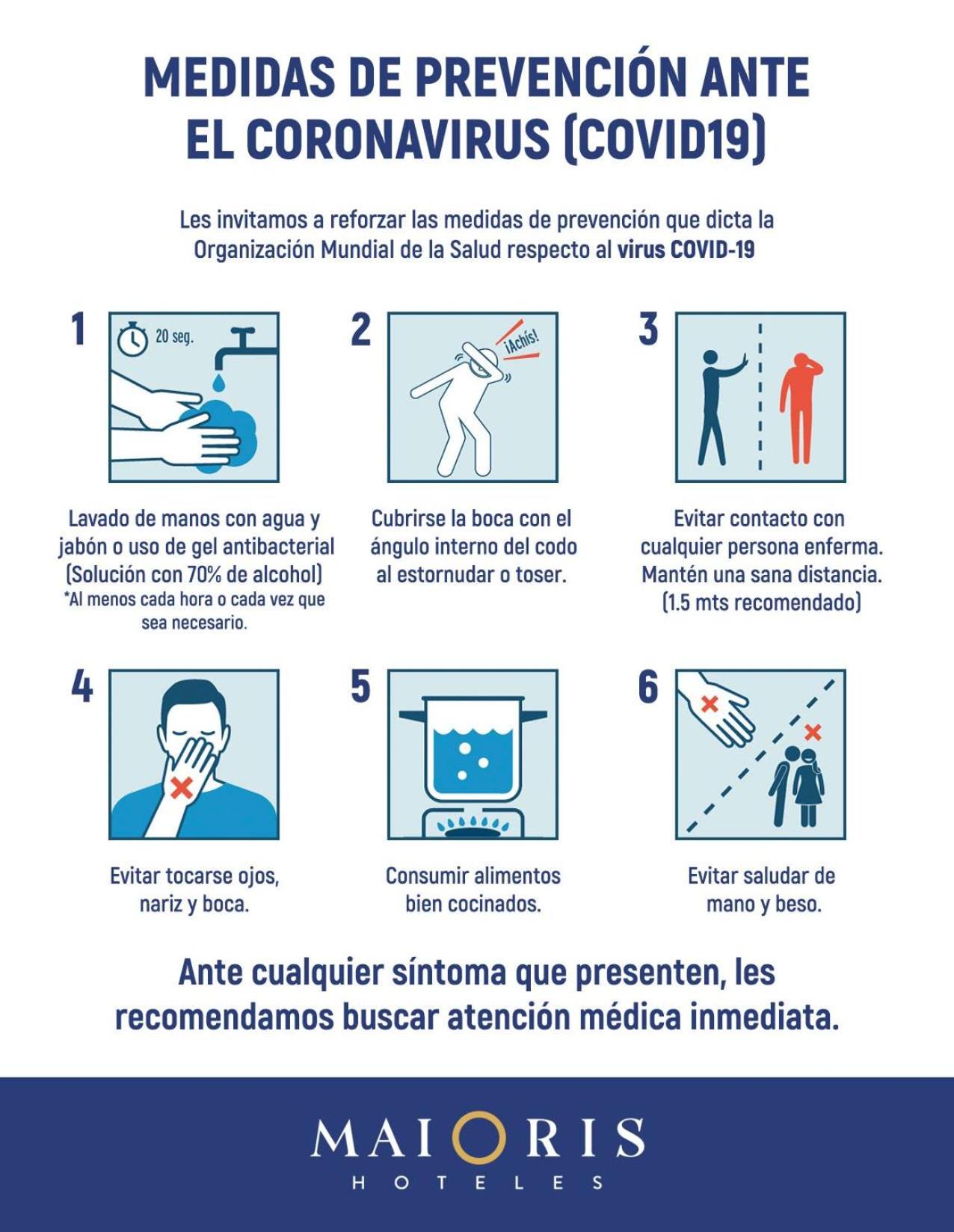 MEDIDAS DE PREVENCIÓN ANTE EL CORONAVIRUS (COVID19)

Les invitamos a reforzar las medidas de prevención que dicta la Organización Mundial de la Salud respecto al virus COVID-19

1

20 seg.

Lavado de manos con agua y jabón o uso de gel antibacterial (Solución con 70% de alcohol)
*Al menos cada hora o cada vez que sea necesario.

2

¡Achís!

Cubrirse la boca con el ángulo interno del codo al estornudar o toser.

3

Evitar contacto con cualquier persona enferma. Mantén una sana distancia. (1.5 mts recomendado)

4

Evitar tocarse ojos, nariz y boca.

5

Consumir alimentos bien cocinados.

6

Evitar saludar de mano y beso.

Ante cualquier síntoma que presenten, les recomendamos buscar atención médica inmediata.

MAIORIS
HOTELES