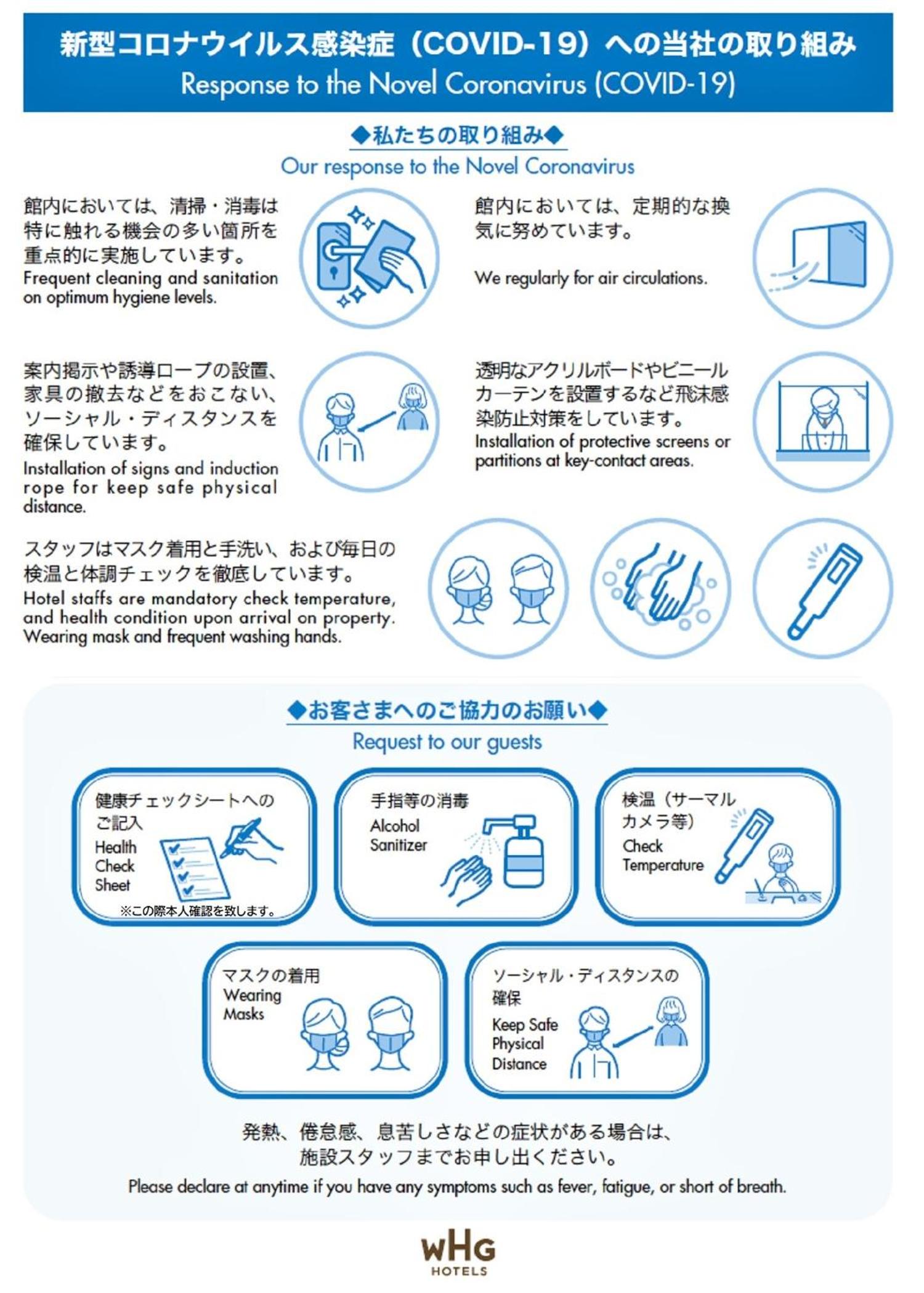 新型コロナウイルス感染症（COVID-19）への当社の取り組み
Response to the Novel Coronavirus (COVID-19)

◆私たちの取り組み◆
Our response to the Novel Coronavirus

館内においては、清掃・消毒は特に触れる機会の多い箇所を重点的に実施しています。
Frequent cleaning and sanitation on optimum hygiene levels.

館内においては、定期的な換気に努めています。
We regularly for air circulations.

案内掲示や誘導ロープの設置、家具の撤去などをおこない、ソーシャル・ディスタンスを確保しています。
Installation of signs and induction rope for keep safe physical distance.

透明なアクリルボードやビニールカーテンを設置するなど飛沫感染防止対策をしています。
Installation of protective screens or partitions at key-contact areas.

スタッフはマスク着用と手洗い、および毎日の検温と体調チェックを徹底しています。
Hotel staffs are mandatory check temperature, and health condition upon arrival on property. Wearing mask and frequent washing hands.

◆お客さまへのご協力のお願い◆
Request to our guests

健康チェックシートへのご記入
Health Check Sheet
※この際本人確認を致します。

手指等の消毒
Alcohol Sanitizer

検温（サーマルカメラ等）
Check Temperature

マスクの着用
Wearing Masks

ソーシャル・ディスタンスの確保
Keep Safe Physical Distance

発熱、倦怠感、息苦しさなどの症状がある場合は、施設スタッフまでお申し出ください。
Please declare at anytime if you have any symptoms such as fever, fatigue, or short of breath.

WHG
HOTELS