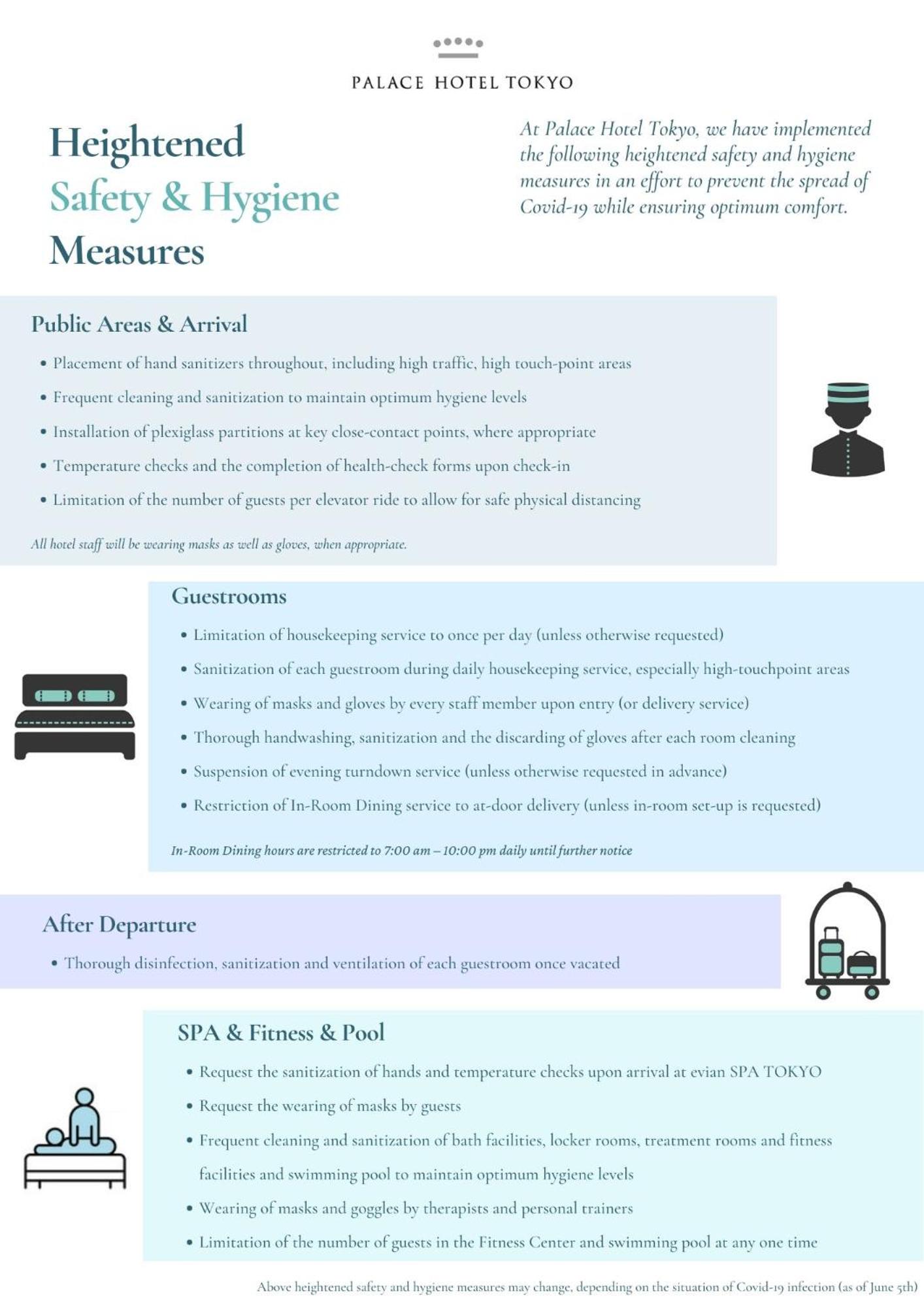 PALACE HOTEL TOKYO

Heightened
Safety & Hygiene
Measures

At Palace Hotel Tokyo, we have implemented the following heightened safety and hygiene measures in an effort to prevent the spread of Covid-19 while ensuring optimum comfort.

Public Areas & Arrival

• Placement of hand sanitizers throughout, including high traffic, high touch-point areas
• Frequent cleaning and sanitization to maintain optimum hygiene levels
• Installation of plexiglass partitions at key close-contact points, where appropriate
• Temperature checks and the completion of health-check forms upon check-in
• Limitation of the number of guests per elevator ride to allow for safe physical distancing

All hotel staff will be wearing masks as well as gloves, when appropriate.

Guestrooms

• Limitation of housekeeping service to once per day (unless otherwise requested)
• Sanitization of each guestroom during daily housekeeping service, especially high-touchpoint areas
• Wearing of masks and gloves by every staff member upon entry (or delivery service)
• Thorough handwashing, sanitization and the discarding of gloves after each room cleaning
• Suspension of evening turndown service (unless otherwise requested in advance)
• Restriction of In-Room Dining service to at-door delivery (unless in-room set-up is requested)

In-Room Dining hours are restricted to 7:00 am – 10:00 pm daily until further notice

After Departure

• Thorough disinfection, sanitization and ventilation of each guestroom once vacated

SPA & Fitness & Pool

• Request the sanitization of hands and temperature checks upon arrival at evian SPA TOKYO
• Request the wearing of masks by guests
• Frequent cleaning and sanitization of bath facilities, locker rooms, treatment rooms and fitness facilities and swimming pool to maintain optimum hygiene levels
• Wearing of masks and goggles by therapists and personal trainers
• Limitation of the number of guests in the Fitness Center and swimming pool at any one time

Above heightened safety and hygiene measures may change, depending on the situation of Covid-19 infection (as of June 5th)