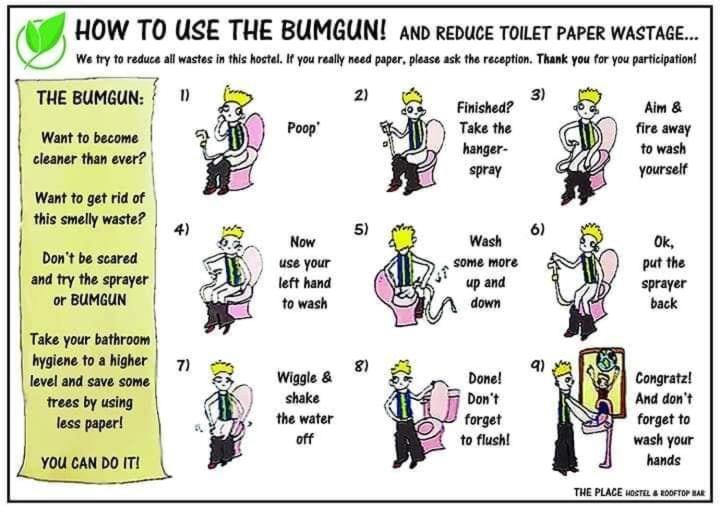 HOW TO USE THE BUMGUN! AND REDUCE TOILET PAPER WASTAGE...

We try to reduce all wastes in this hostel. If you really need paper, please ask the reception. Thank you for you participation!

THE BUMGUN:

Want to become cleaner than ever?

Want to get rid of this smelly waste?

Don't be scared and try the sprayer or BUMGUN

Take your bathroom hygiene to a higher level and save some trees by using less paper!

YOU CAN DO IT!

1) Poop'

2) Finished? Take the hanger-spray

3) Aim & fire away to wash yourself

4) Now use your left hand to wash

5) Wash some more up and down

6) Ok, put the sprayer back

7) Wiggle & shake the water off

8) Done! Don't forget to flush!

9) Congratz! And don't forget to wash your hands

THE PLACE HOSTEL & ROOFTOP BAR