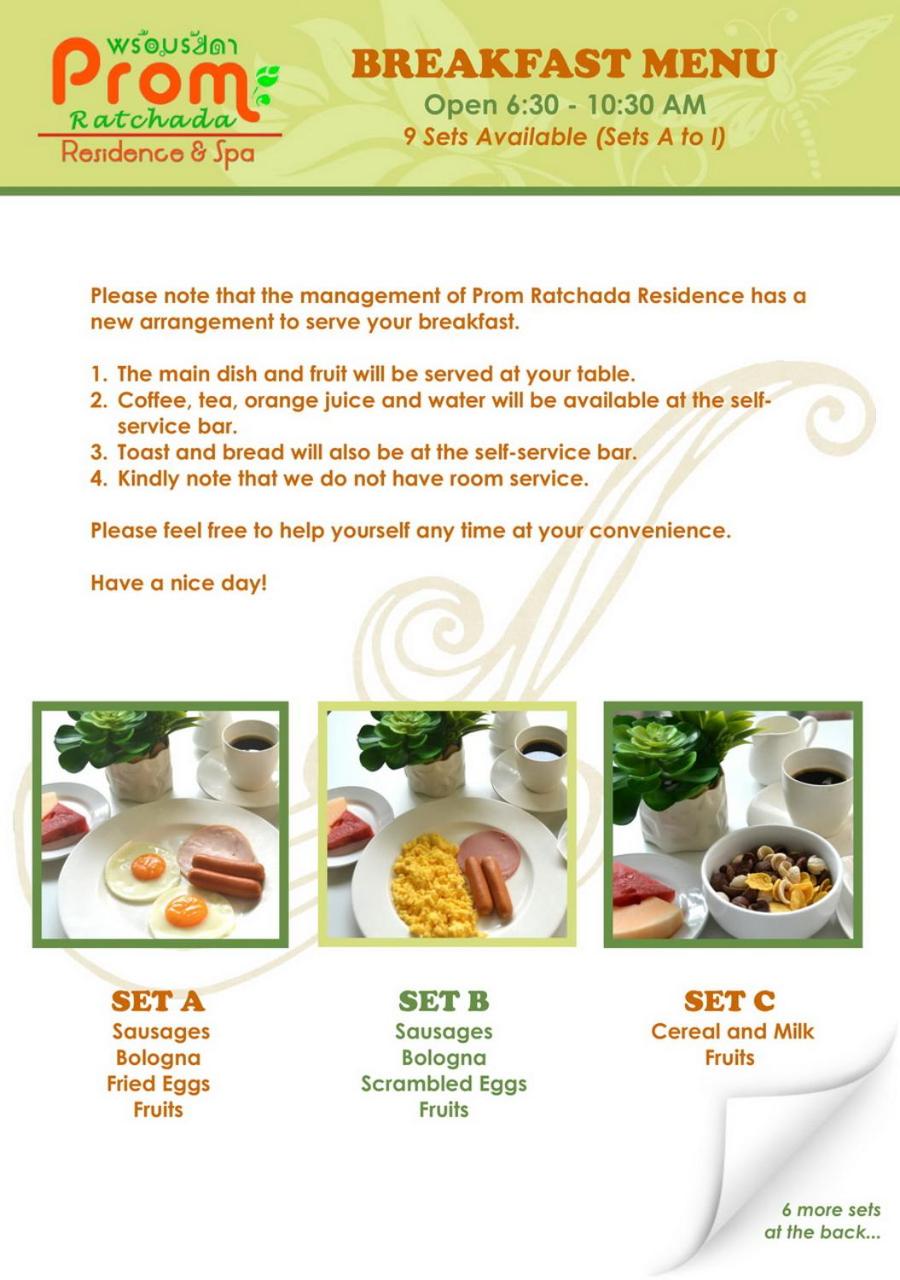 พร้อมรัชดา
Prom
Ratchada
Residence & Spa

BREAKFAST MENU
Open 6:30 - 10:30 AM
9 Sets Available (Sets A to I)

Please note that the management of Prom Ratchada Residence has a new arrangement to serve your breakfast.

1. The main dish and fruit will be served at your table.
2. Coffee, tea, orange juice and water will be available at the self-service bar.
3. Toast and bread will also be at the self-service bar.
4. Kindly note that we do not have room service.

Please feel free to help yourself any time at your convenience.

Have a nice day!

SET A
Sausages
Bologna
Fried Eggs
Fruits

SET B
Sausages
Bologna
Scrambled Eggs
Fruits

SET C
Cereal and Milk
Fruits

6 more sets at the back...